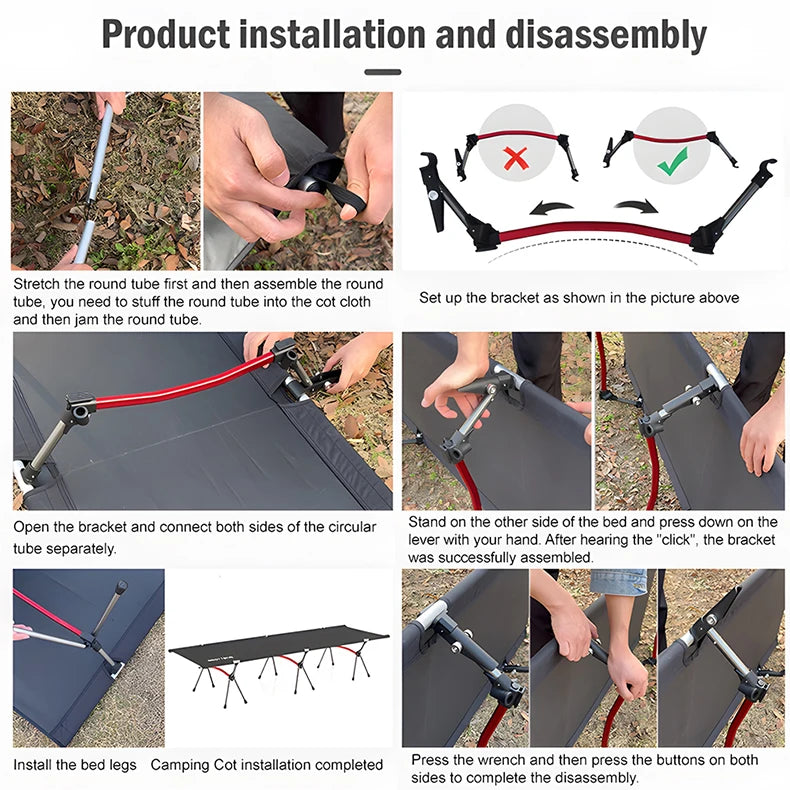 Product installation and disassembly

Stretch the round tube first and then assemble the round tube, you need to stuff the round tube into the cot cloth and then jam the round tube.

Set up the bracket as shown in the picture above

Open the bracket and connect both sides of the circular tube separately.

Stand on the other side of the bed and press down on the lever with your hand. After hearing the "click", the bracket was successfully assembled.

Install the bed legs

Camping Cot installation completed

Press the wrench and then press the buttons on both sides to complete the disassembly.