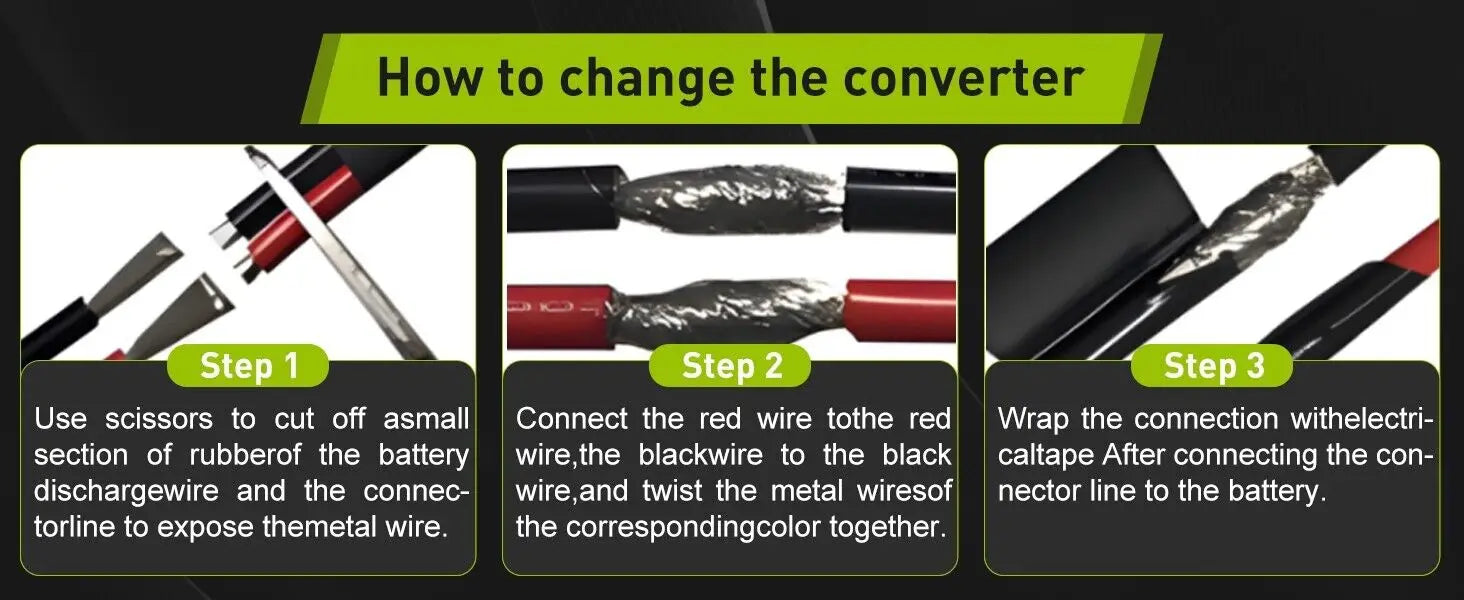 How to change the converter

Step 1

Use scissors to cut off asmall section of rubberof the battery dischargewire and the connectorline to expose themetal wire.

Step 2

Connect the red wire tothe red wire,the blackwire to the black wire,and twist the metal wiresof the correspondingcolor together.

Step 3

Wrap the connection withelectricaltape After connecting the connector line to the battery.